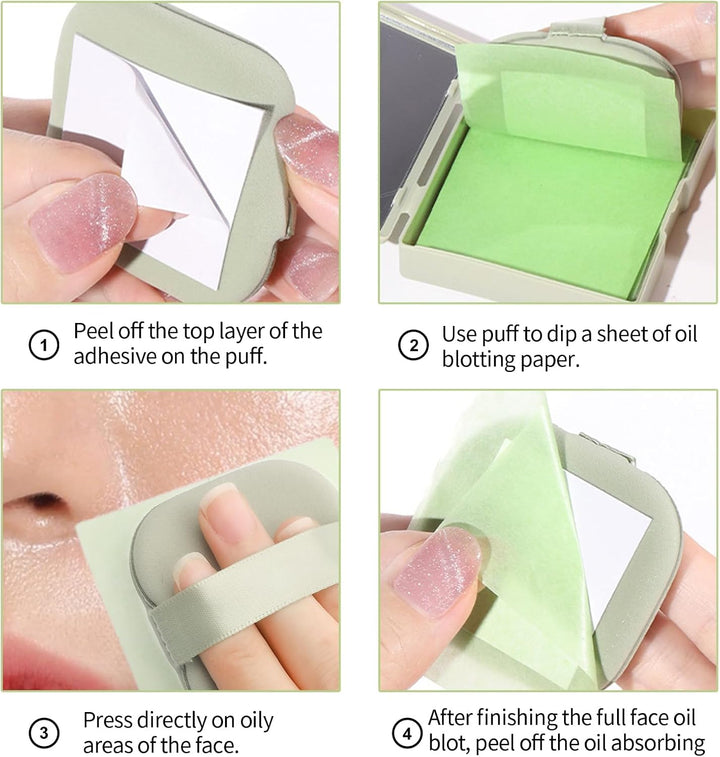 1 Peel off the top layer of the adhesive on the puff.

2 Use puff to dip a sheet of oil blotting paper.

3 Press directly on oily areas of the face.

4 After finishing the full face oil blot, peel off the oil absorbing