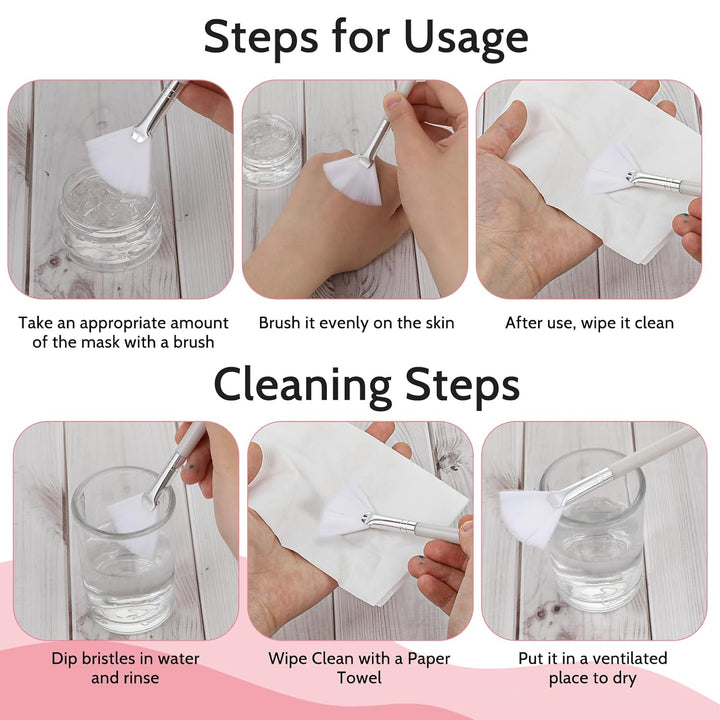 Steps for Usage

Take an appropriate amount of the mask with a brush

Brush it evenly on the skin

After use, wipe it clean

Cleaning Steps

Dip bristles in water and rinse

Wipe Clean with a Paper Towel

Put it in a ventilated place to dry