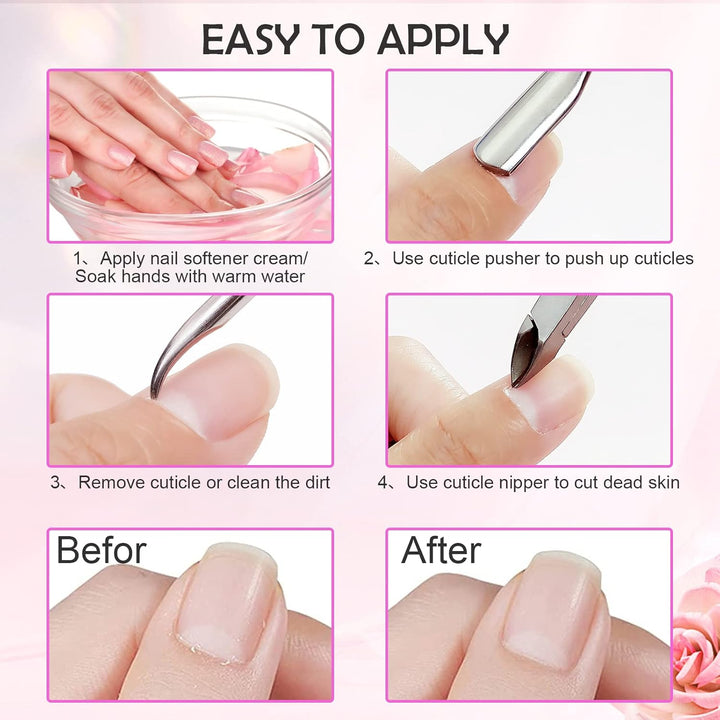 EASY TO APPLY

1、Apply nail softener cream/ Soak hands with warm water

2、Use cuticle pusher to push up cuticles

3、Remove cuticle or clean the dirt

4、Use cuticle nipper to cut dead skin

Befor

After