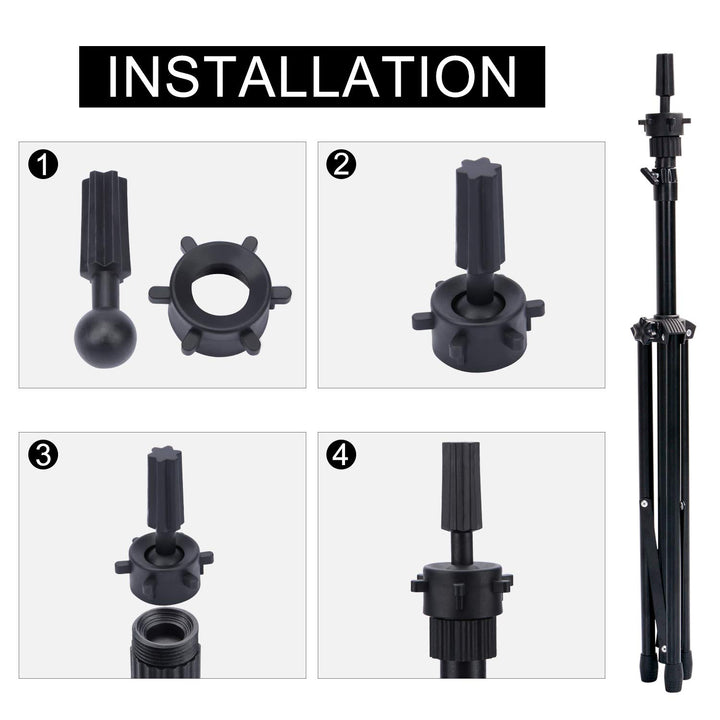 INSTALLATION

1

2

3

4