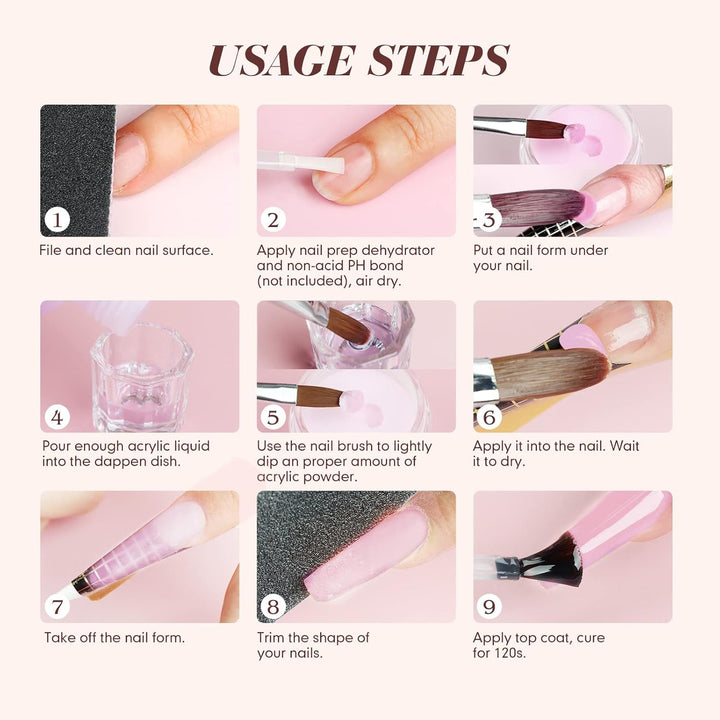 USAGE STEPS

1
File and clean nail surface.

2
Apply nail prep dehydrator and non-acid PH bond (not included), air dry.

3
Put a nail form under your nail.

4
Pour enough acrylic liquid into the dappen dish.

5
Use the nail brush to lightly dip an proper amount of acrylic powder.

6
Apply it into the nail. Wait it to dry.

7
Take off the nail form.

8
Trim the shape of your nails.

9
Apply top coat, cure for 120s.