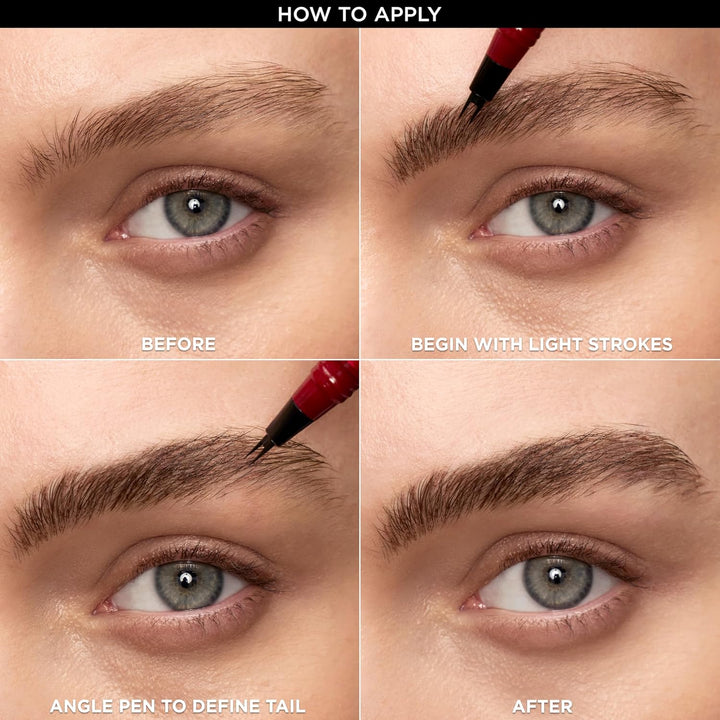 HOW TO APPLY

BEFORE

BEGIN WITH LIGHT STROKES

ANGLE PEN TO DEFINE TAIL

AFTER