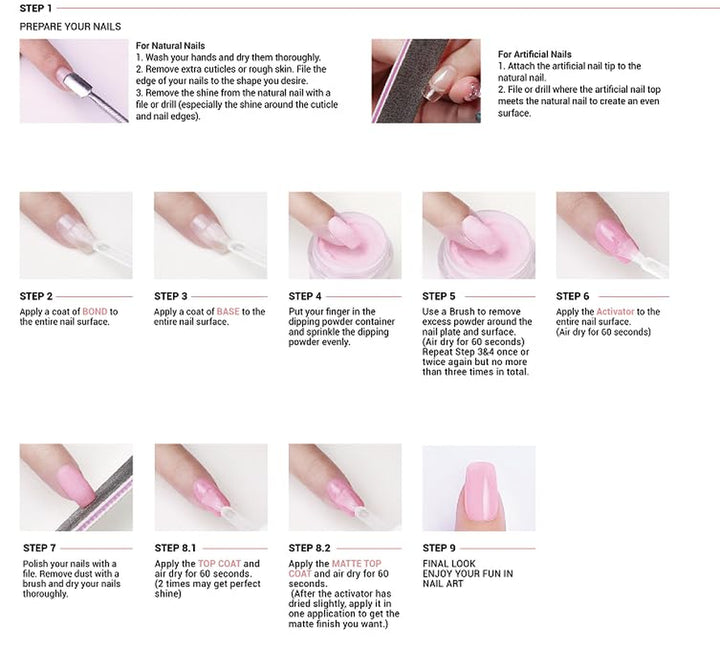 STEP 1

PREPARE YOUR NAILS

For Natural Nails
1. Wash your hands and dry them thoroughly.
2. Remove extra cuticles or rough skin. File the edge of your nails to the shape you desire.
3. Remove the shine from the natural nail with a file or drill (especially the shine around the cuticle and nail edges).

For Artificial Nails
1. Attach the artificial nail tip to the natural nail.
2. File or drill where the artificial nail top meets the natural nail to create an even surface.

STEP 2
Apply a coat of BOND to the entire nail surface.

STEP 3
Apply a coat of BASE to the entire nail surface.

STEP 4
Put your finger in the dipping powder container and sprinkle the dipping powder evenly.

STEP 5
Use a Brush to remove excess powder around the nail plate and surface. (Air dry for 60 seconds) Repeat Step 3&4 once or twice again but no more than three times in total.

STEP 6
Apply the Activator to the entire nail surface. (Air dry for 60 seconds)

STEP 7
Polish your nails with a file. Remove dust with a brush and dry your nails thoroughly.

STEP 8.1
Apply the TOP COAT and air dry for 60 seconds. (2 times may get perfect shine)

STEP 8.2
Apply the MATTE TOP COAT and air dry for 60 seconds.
(After the activator has dried slightly, apply it in one application to get the matte finish you want.)

STEP 9
FINAL LOOK
ENJOY YOUR FUN IN NAIL ART