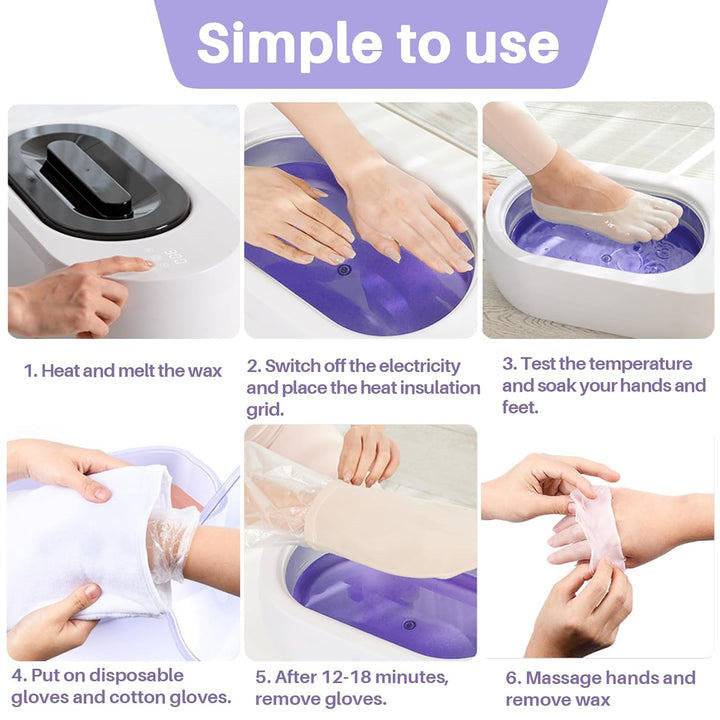 Simple to use

1. Heat and melt the wax

2. Switch off the electricity and place the heat insulation grid.

3. Test the temperature and soak your hands and feet.

4. Put on disposable gloves and cotton gloves.

5. After 12-18 minutes, remove gloves.

6. Massage hands and remove wax