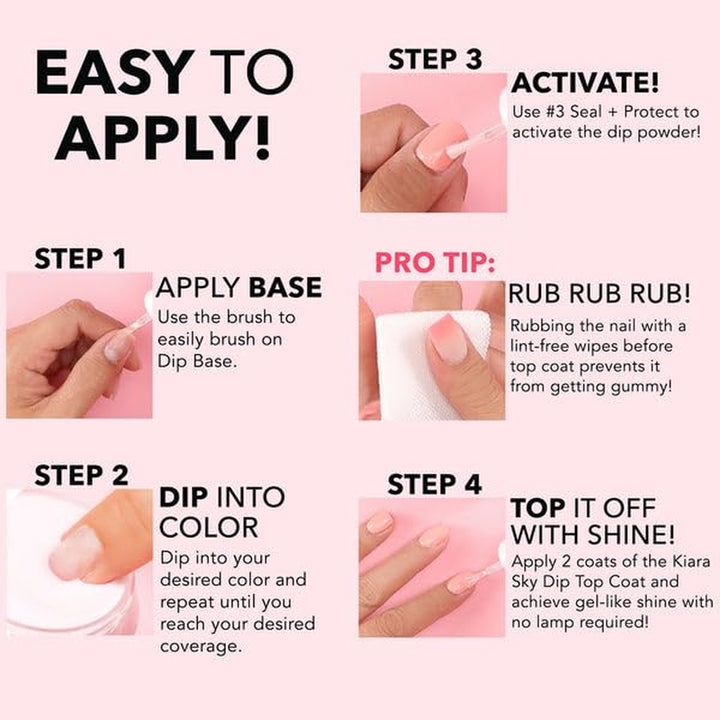 EASY TO APPLY!

STEP 1

APPLY BASE

Use the brush to easily brush on Dip Base.

STEP 2

DIP INTO COLOR

Dip into your desired color and repeat until you reach your desired coverage.

STEP 3

ACTIVATE!

Use #3 Seal + Protect to activate the dip powder!

PRO TIP:

RUB RUB RUB!

Rubbing the nail with a lint-free wipes before top coat prevents it from getting gummy!

STEP 4

TOP IT OFF WITH SHINE!

Apply 2 coats of the Kiara Sky Dip Top Coat and achieve gel-like shine with no lamp required!