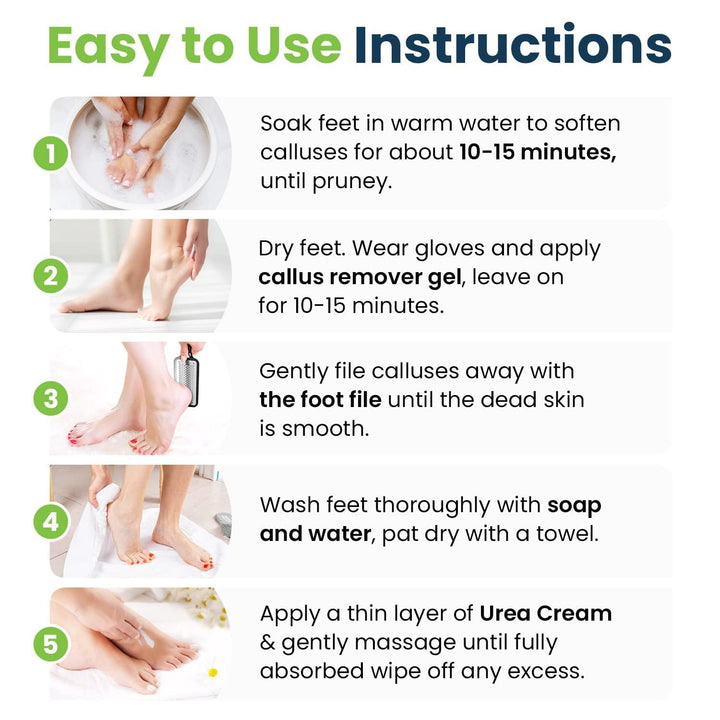 Easy to Use Instructions

1

Soak feet in warm water to soften calluses for about 10-15 minutes, until pruney.

2

Dry feet. Wear gloves and apply callus remover gel, leave on for 10-15 minutes.

3

Gently file calluses away with the foot file until the dead skin is smooth.

4

Wash feet thoroughly with soap and water, pat dry with a towel.

5

Apply a thin layer of Urea Cream & gently massage until fully absorbed wipe off any excess.