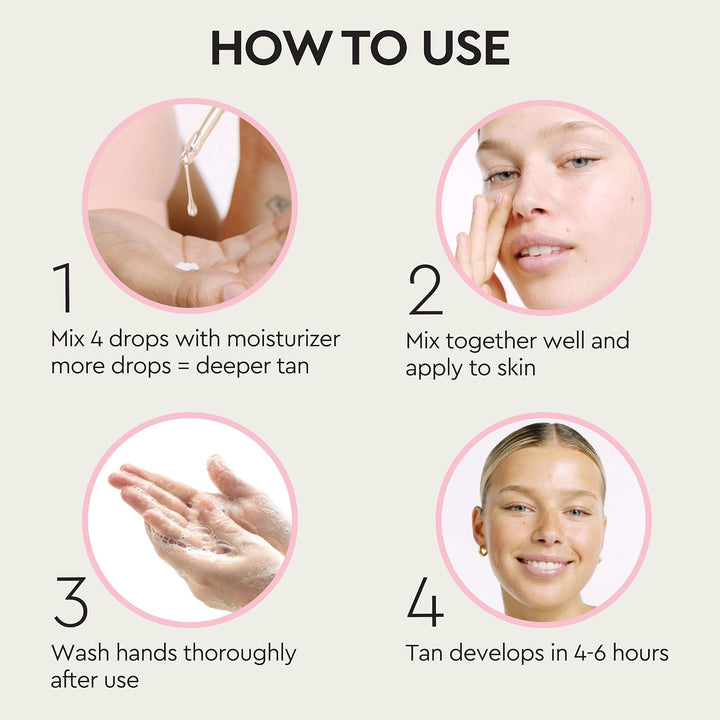 HOW TO USE

1
Mix 4 drops with moisturizer more drops = deeper tan

2
Mix together well and apply to skin

3
Wash hands thoroughly after use

4
Tan develops in 4-6 hours