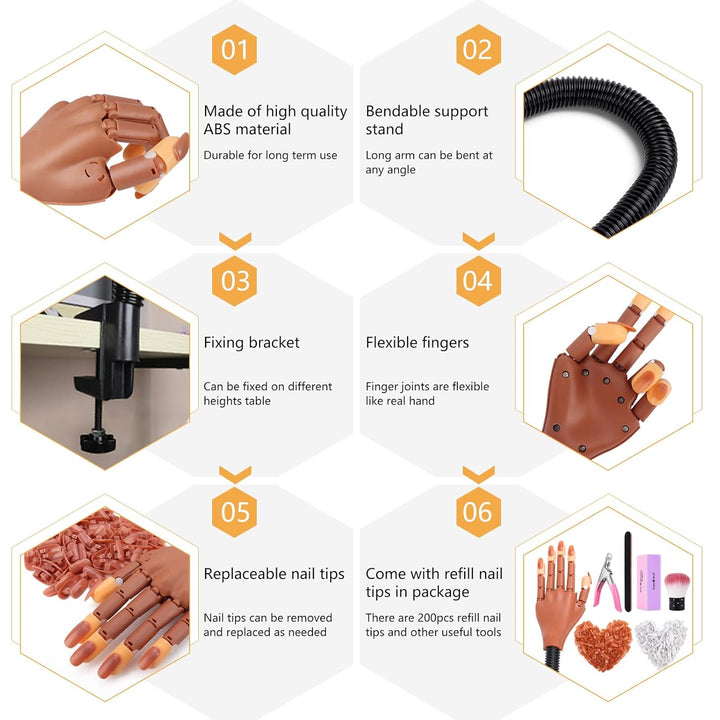 01

Made of high quality ABS material

Durable for long term use

02

Bendable support stand

Long arm can be bent at any angle

03

Fixing bracket

Can be fixed on different heights table

04

Flexible fingers

Finger joints are flexible like real hand

05

Replaceable nail tips

Nail tips can be removed and replaced as needed

06

Come with refill nail tips in package

There are 200pcs refill nail tips and other useful tools