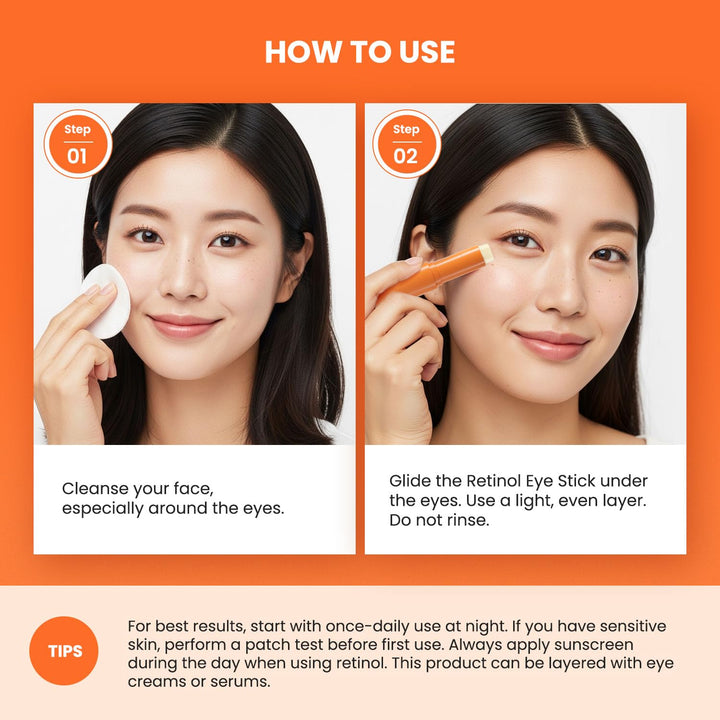 HOW TO USE

Step
01

Cleanse your face, especially around the eyes.

Step
02

Glide the Retinol Eye Stick under the eyes. Use a light, even layer. Do not rinse.

TIPS

For best results, start with once-daily use at night. If you have sensitive skin, perform a patch test before first use. Always apply sunscreen during the day when using retinol. This product can be layered with eye creams or serums.