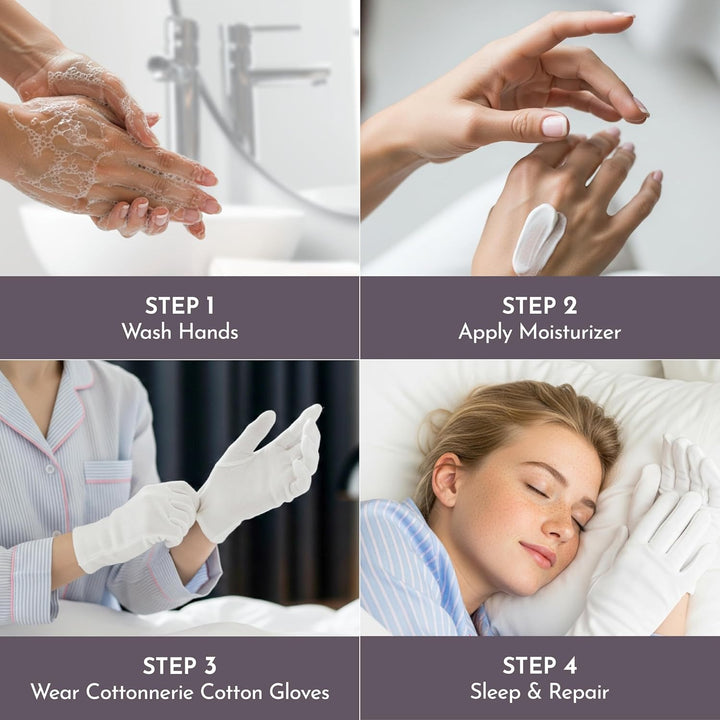 STEP 1
Wash Hands

STEP 2
Apply Moisturizer

STEP 3
Wear Cottonnerie Cotton Gloves

STEP 4
Sleep & Repair