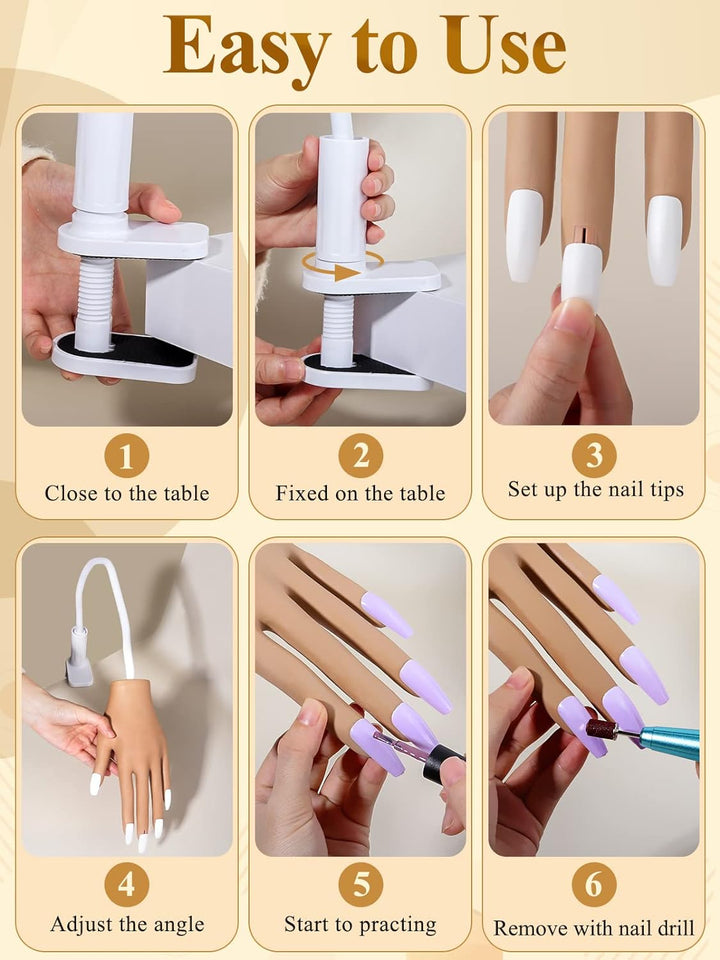 Easy to Use

1
Close to the table

2
Fixed on the table

3
Set up the nail tips

4
Adjust the angle

5
Start to practing

6
Remove with nail drill