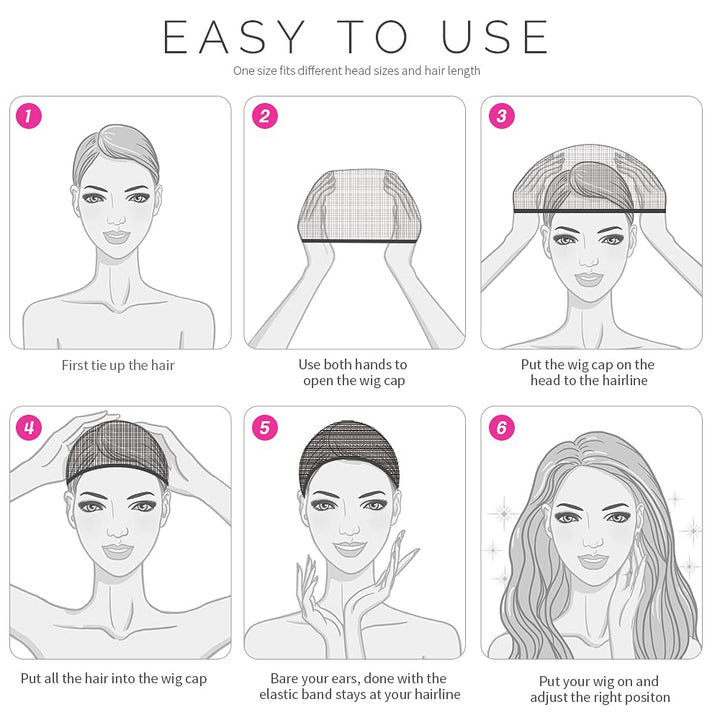 EASY TO USE

One size fits different head sizes and hair length

1

First tie up the hair

2

Use both hands to open the wig cap

3

Put the wig cap on the head to the hairline

4

Put all the hair into the wig cap

5

Bare your ears, done with the elastic band stays at your hairline

6

Put your wig on and adjust the right positon