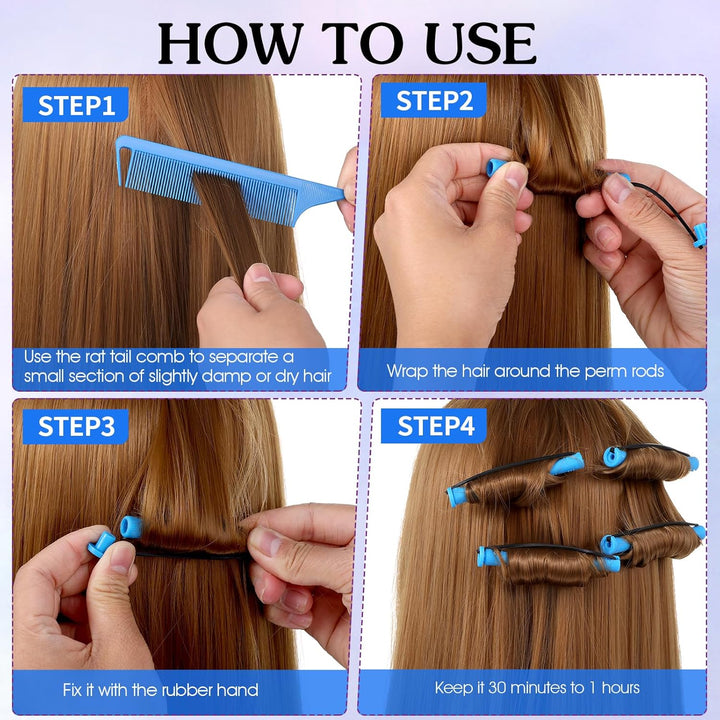 HOW TO USE

STEP1

Use the rat tail comb to separate a small section of slightly damp or dry hair

STEP2

Wrap the hair around the perm rods

STEP3

Fix it with the rubber hand

STEP4

Keep it 30 minutes to 1 hours