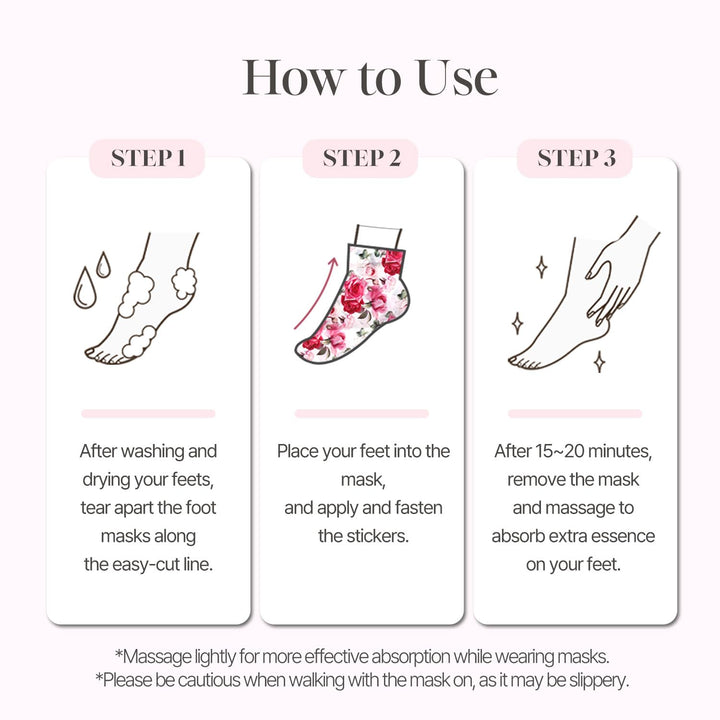 How to Use

STEP 1

After washing and drying your feets, tear apart the foot masks along the easy-cut line.

STEP 2

Place your feet into the mask, and apply and fasten the stickers.

STEP 3

After 15~20 minutes, remove the mask and massage to absorb extra essence on your feet.

*Massage lightly for more effective absorption while wearing masks.
*Please be cautious when walking with the mask on, as it may be slippery.