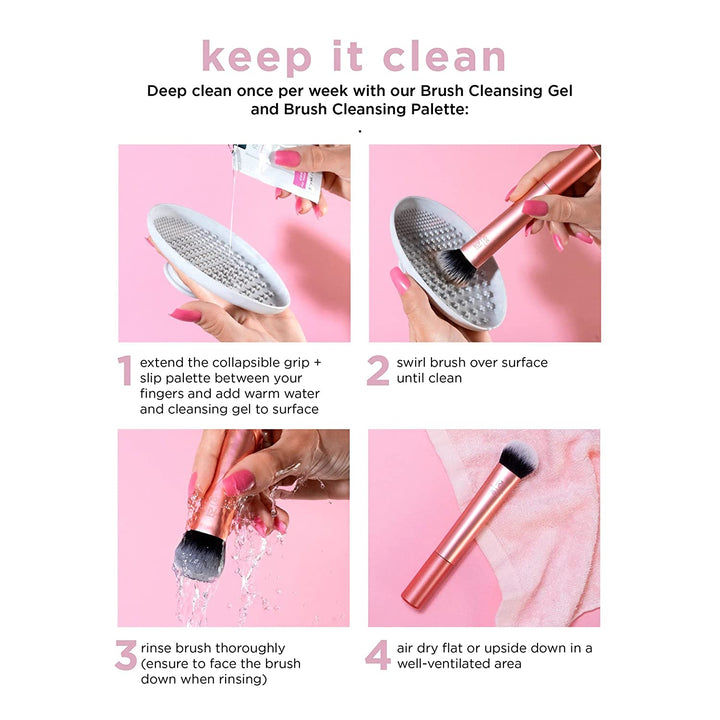 keep it clean

Deep clean once per week with our Brush Cleansing Gel and Brush Cleansing Palette:

1 extend the collapsible grip + slip palette between your fingers and add warm water and cleansing gel to surface

2 swirl brush over surface until clean

3 rinse brush thoroughly (ensure to face the brush down when rinsing)

4 air dry flat or upside down in a well-ventilated area