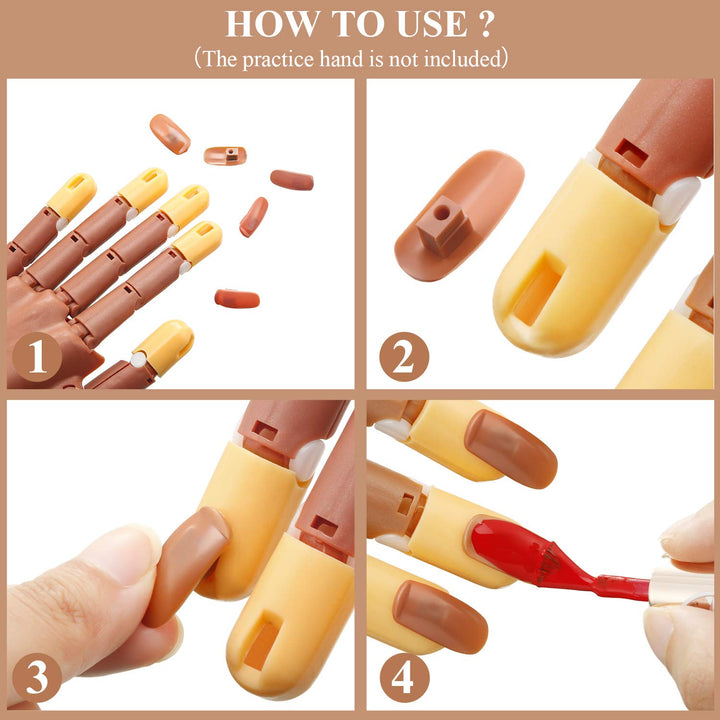 HOW TO USE ?
（The practice hand is not included）

1

2

3

4