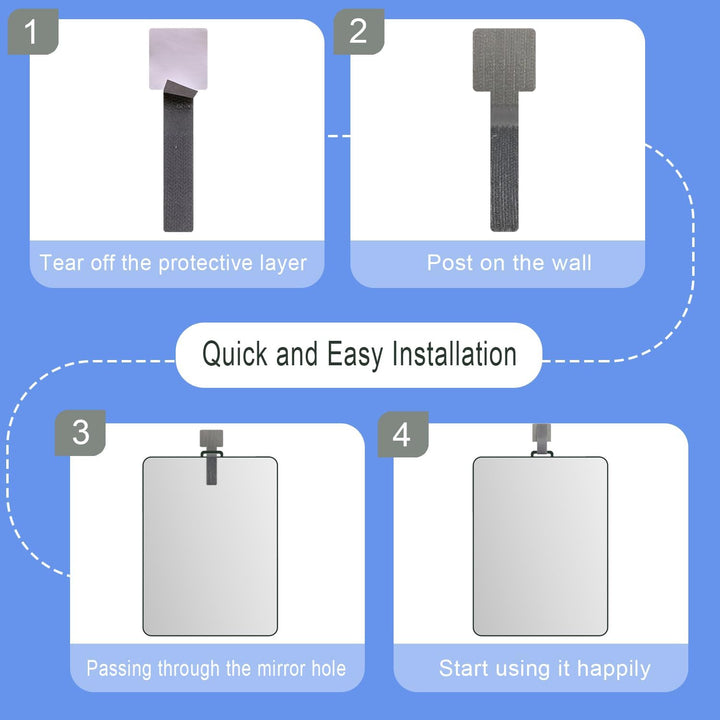 1

Tear off the protective layer

2

Post on the wall

Quick and Easy Installation

3

Passing through the mirror hole

4

Start using it happily