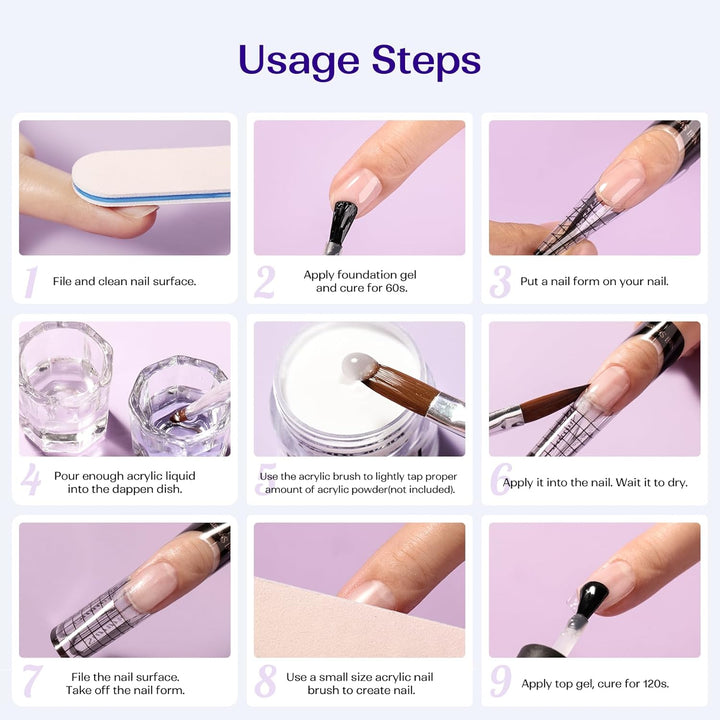 Usage Steps

1 File and clean nail surface.

2 Apply foundation gel and cure for 60s.

3 Put a nail form on your nail.

4 Pour enough acrylic liquid into the dappen dish.

5 Use the acrylic brush to lightly tap proper amount of acrylic powder(not included).

6 Apply it into the nail. Wait it to dry.

7 File the nail surface. Take off the nail form.

8 Use a small size acrylic nail brush to create nail.

9 Apply top gel, cure for 120s.