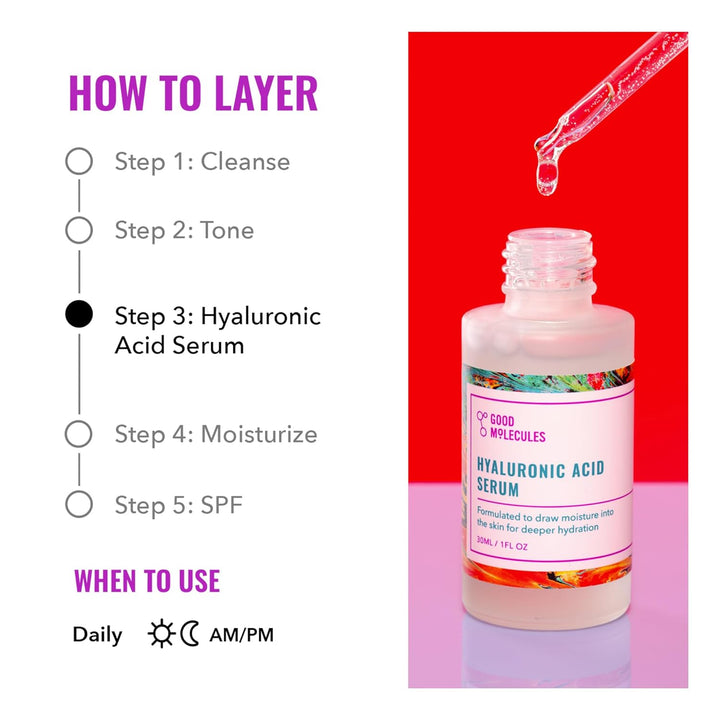 HOW TO LAYER

Step 1: Cleanse

Step 2: Tone

Step 3: Hyaluronic Acid Serum

Step 4: Moisturize

Step 5: SPF

WHEN TO USE

Daily AM/PM

GOOD MOLECULES

HYALURONIC ACID SERUM

Formulated to draw moisture into the skin for deeper hydration

30ML / 1FL OZ