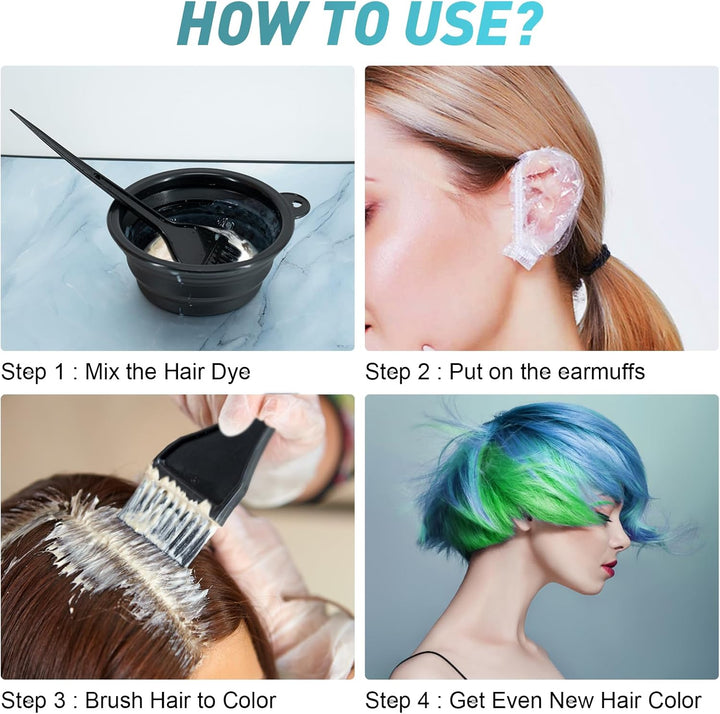 HOW TO USE?

Step 1 : Mix the Hair Dye

Step 2 : Put on the earmuffs

Step 3 : Brush Hair to Color

Step 4 : Get Even New Hair Color