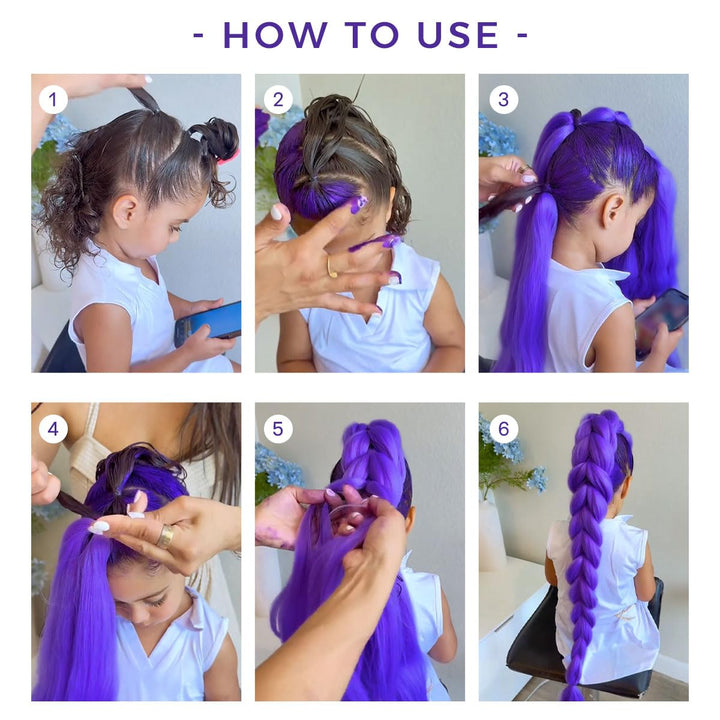 - HOW TO USE -

1

2

3

4

5

6