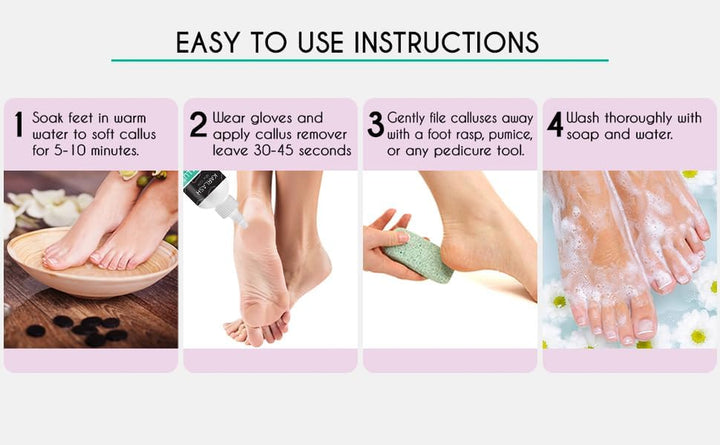 EASY TO USE INSTRUCTIONS

1 Soak feet in warm water to soft callus for 5-10 minutes.

2 Wear gloves and apply callus remover leave 30-45 seconds

KARLASH

3 Gently file calluses away with a foot rasp, pumice, or any pedicure tool.

4 Wash thoroughly with soap and water.