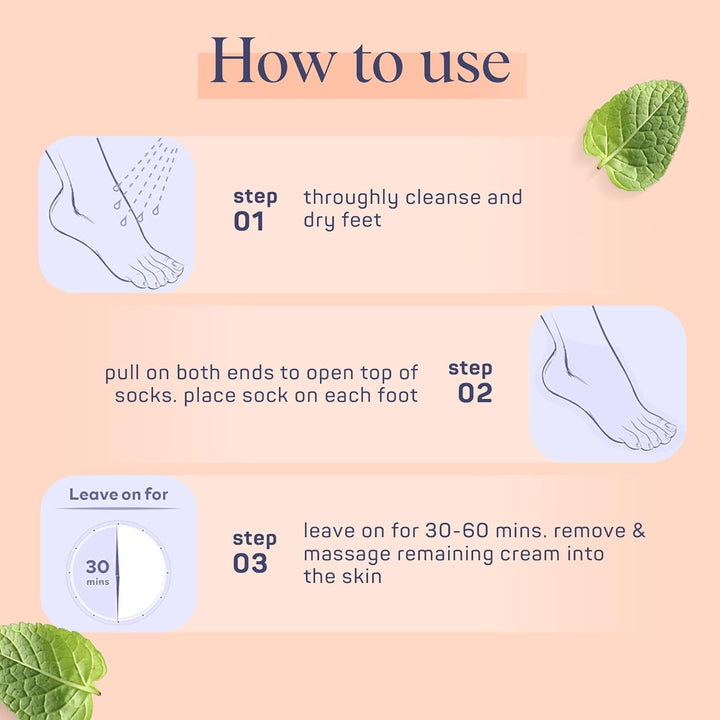 How to use

step
01
throughly cleanse and dry feet

pull on both ends to open top of socks. place sock on each foot
step
02

Leave on for
30
mins

step
03
leave on for 30-60 mins. remove & massage remaining cream into the skin