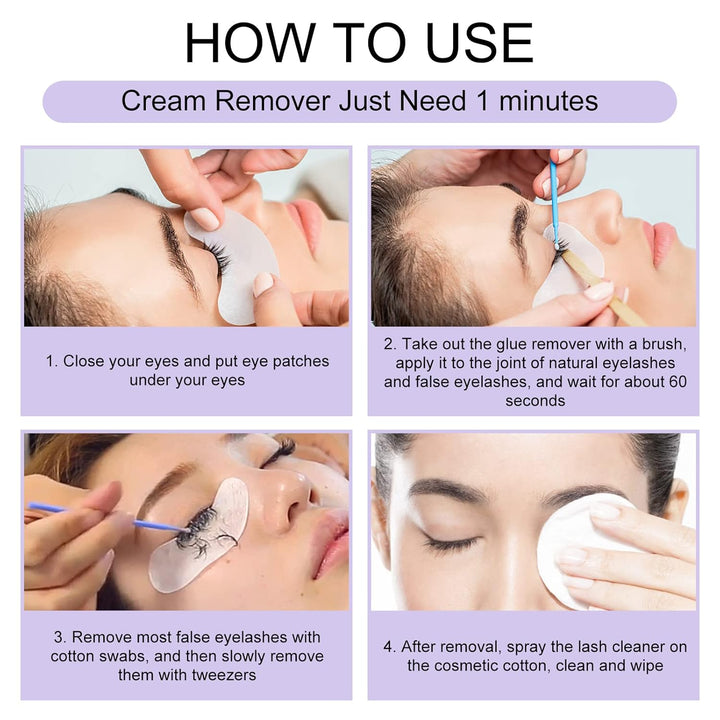 HOW TO USE

Cream Remover Just Need 1 minutes

1. Close your eyes and put eye patches under your eyes

2. Take out the glue remover with a brush, apply it to the joint of natural eyelashes and false eyelashes, and wait for about 60 seconds

3. Remove most false eyelashes with cotton swabs, and then slowly remove them with tweezers

4. After removal, spray the lash cleaner on the cosmetic cotton, clean and wipe