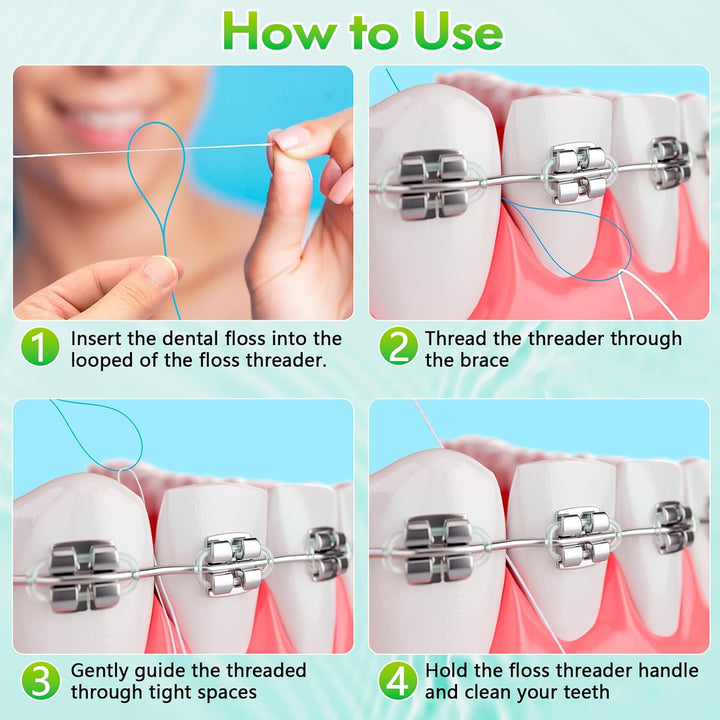 How to Use

1 Insert the dental floss into the looped of the floss threader.

2 Thread the threader through the brace

3 Gently guide the threaded through tight spaces

4 Hold the floss threader handle and clean your teeth