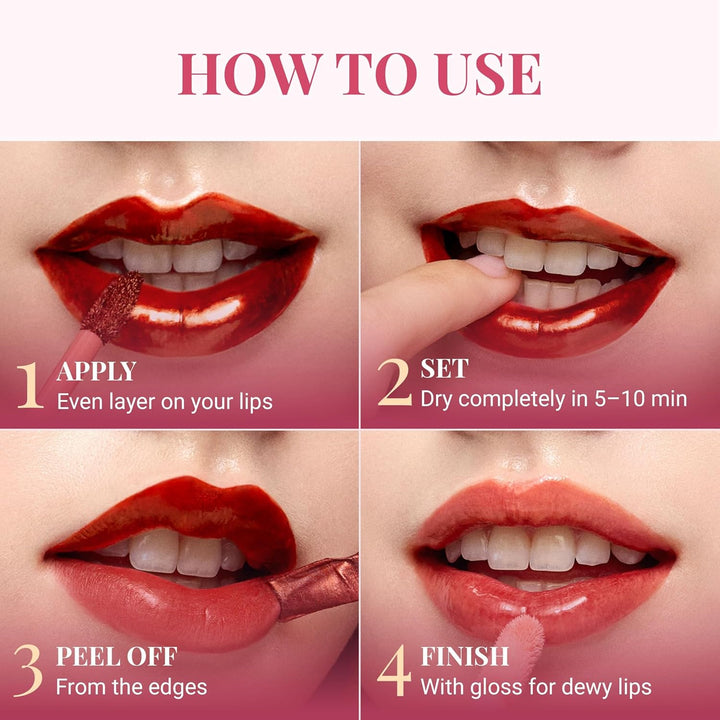 HOW TO USE

1 APPLY
Even layer on your lips

2 SET
Dry completely in 5–10 min

3 PEEL OFF
From the edges

4 FINISH
With gloss for dewy lips