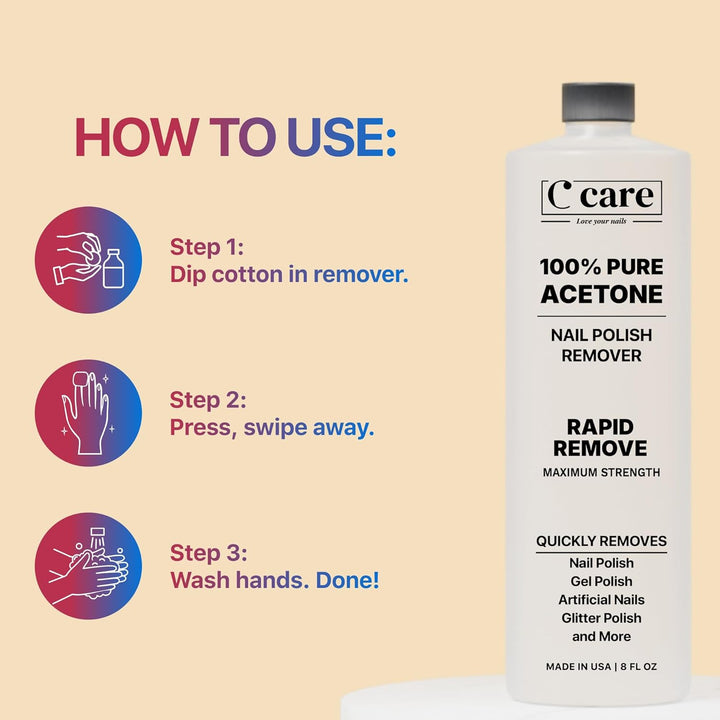 HOW TO USE:

Step 1:
Dip cotton in remover.

Step 2:
Press, swipe away.

Step 3:
Wash hands. Done!

C care
Love your nails

100% PURE ACETONE

NAIL POLISH REMOVER

RAPID REMOVE
MAXIMUM STRENGTH

QUICKLY REMOVES
Nail Polish
Gel Polish
Artificial Nails
Glitter Polish
and More

MADE IN USA | 8 FL OZ