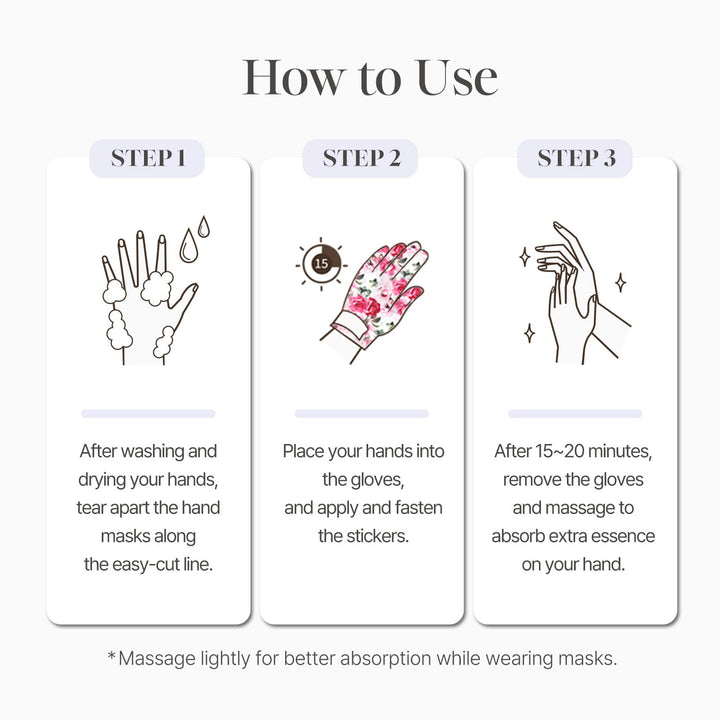 How to Use

STEP 1

After washing and drying your hands, tear apart the hand masks along the easy-cut line.

STEP 2

15

Place your hands into the gloves, and apply and fasten the stickers.

STEP 3

After 15~20 minutes, remove the gloves and massage to absorb extra essence on your hand.

*Massage lightly for better absorption while wearing masks.