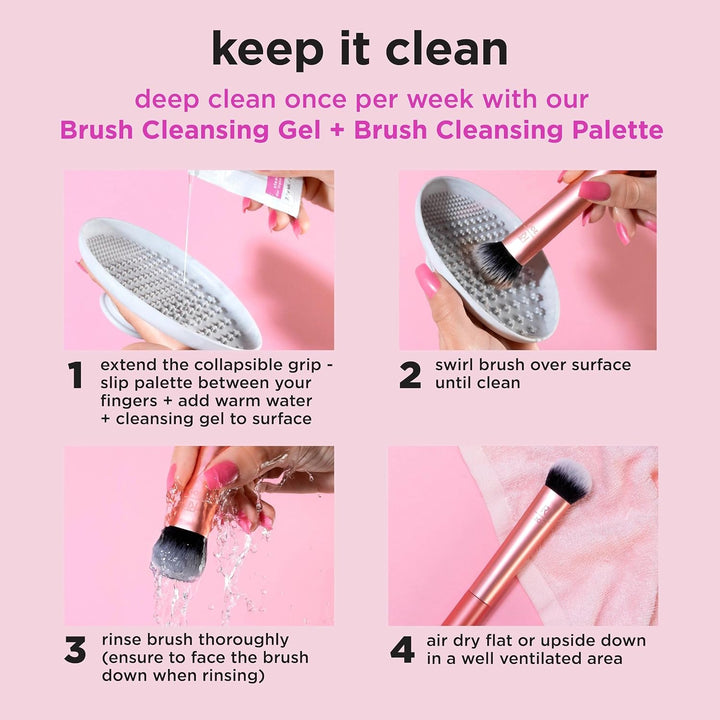 keep it clean

deep clean once per week with our
Brush Cleansing Gel + Brush Cleansing Palette

1 extend the collapsible grip - slip palette between your fingers + add warm water + cleansing gel to surface

2 swirl brush over surface until clean

3 rinse brush thoroughly (ensure to face the brush down when rinsing)

4 air dry flat or upside down in a well ventilated area