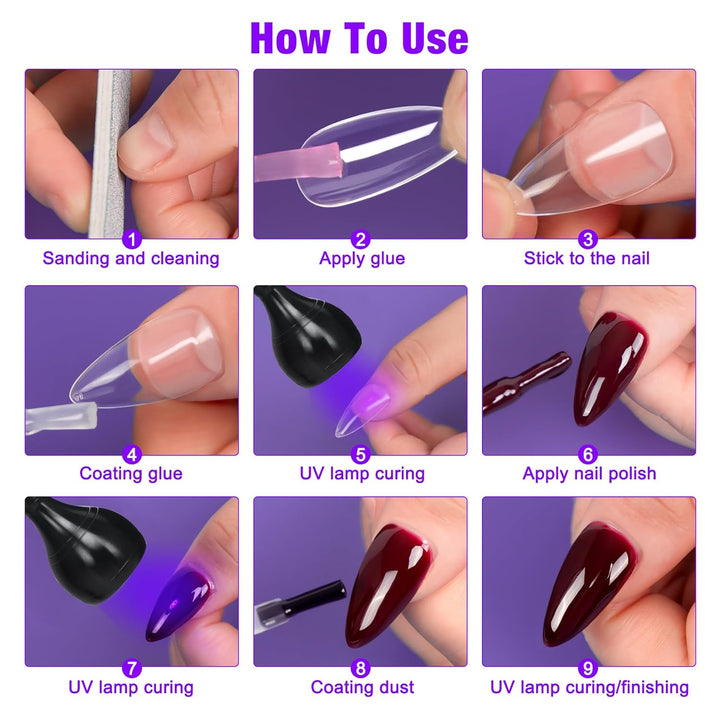 How To Use

1
Sanding and cleaning

2
Apply glue

3
Stick to the nail

4
Coating glue

5
UV lamp curing

6
Apply nail polish

7
UV lamp curing

8
Coating dust

9
UV lamp curing/finishing