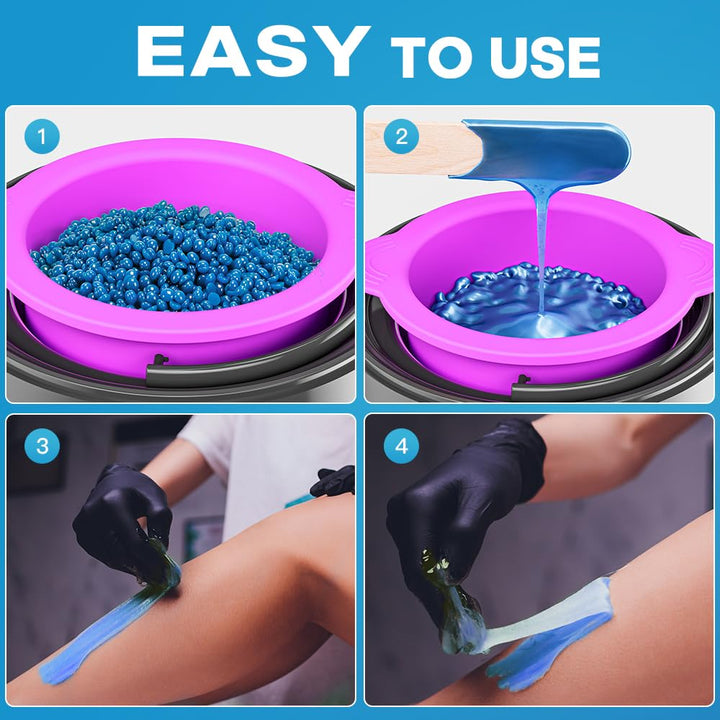 EASY TO USE

1

2

3

4