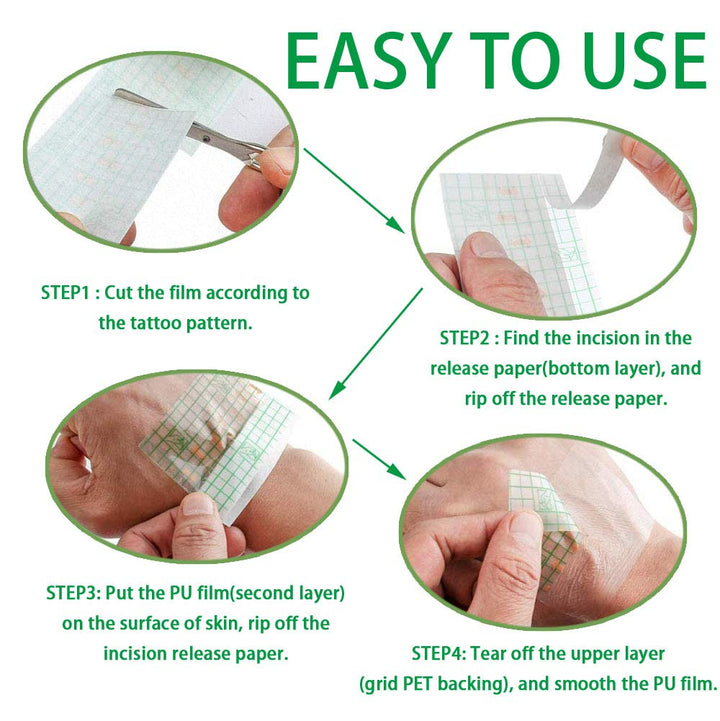 EASY TO USE

STEP1 : Cut the film according to the tattoo pattern.

STEP2 : Find the incision in the release paper(bottom layer), and rip off the release paper.

STEP3: Put the PU film(second layer) on the surface of skin, rip off the incision release paper.

STEP4: Tear off the upper layer (grid PET backing), and smooth the PU film.