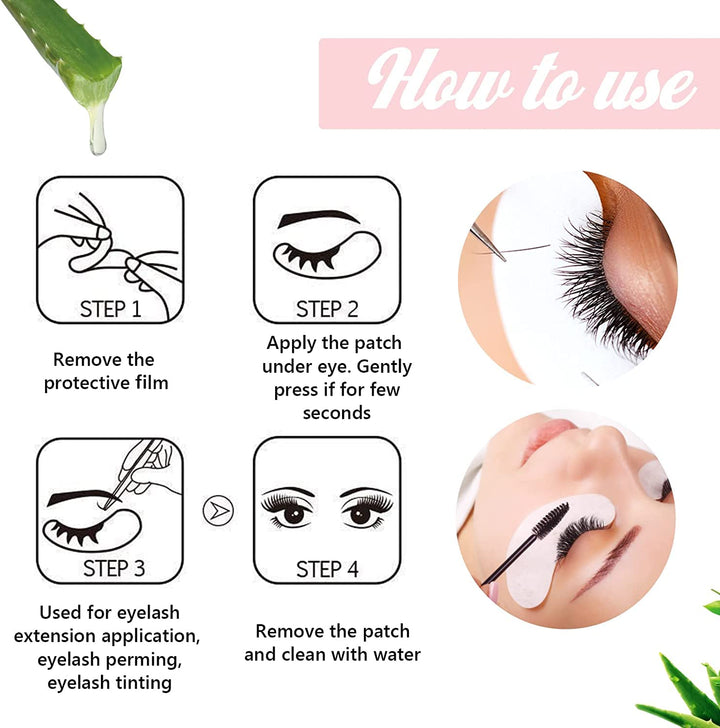 How to use

STEP 1

Remove the protective film

STEP 2

Apply the patch under eye. Gently press if for few seconds

STEP 3

Used for eyelash extension application, eyelash perming, eyelash tinting

STEP 4

Remove the patch and clean with water