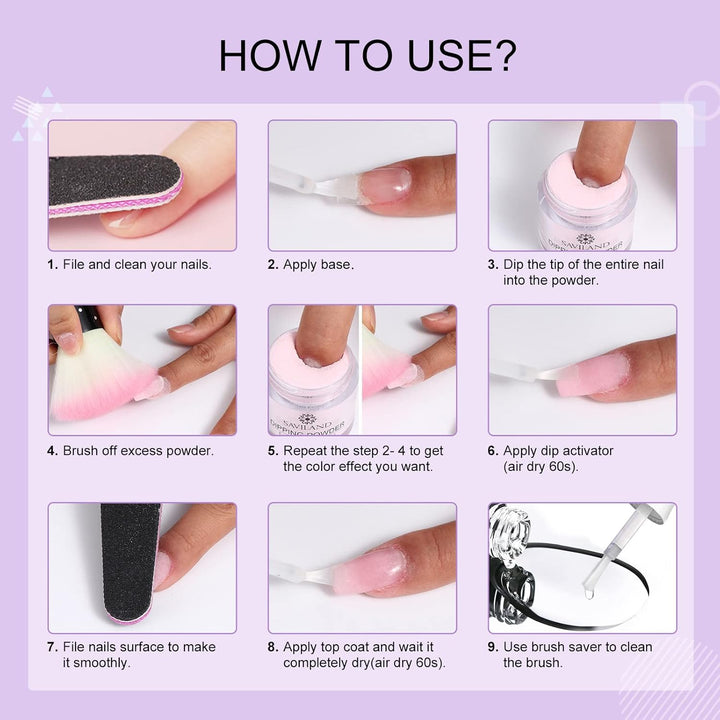 HOW TO USE?

SAVILAND DIPPING POWDER

1. File and clean your nails.

2. Apply base.

3. Dip the tip of the entire nail into the powder.

SAVILAND DIPPING POWDER

4. Brush off excess powder.

5. Repeat the step 2- 4 to get the color effect you want.

6. Apply dip activator (air dry 60s).

7. File nails surface to make it smoothly.

8. Apply top coat and wait it completely dry(air dry 60s).

9. Use brush saver to clean the brush.