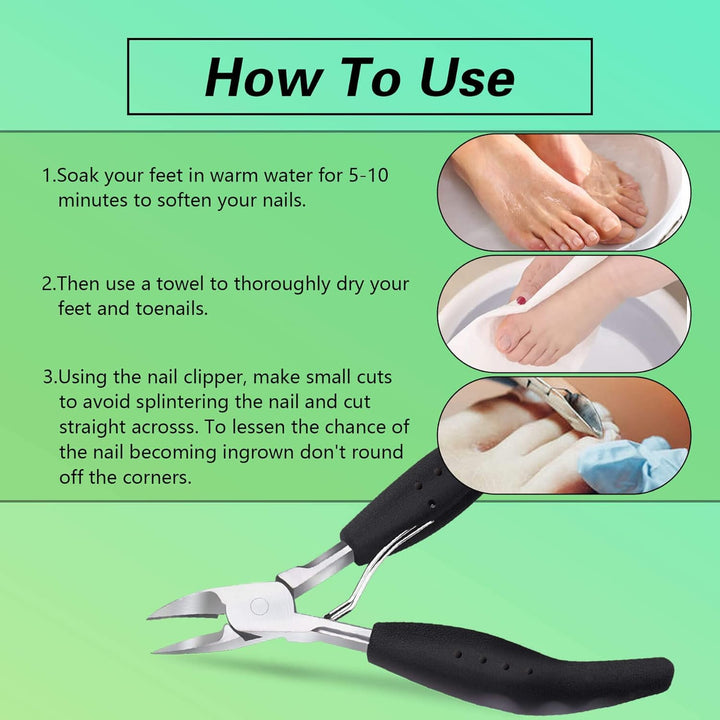 How To Use

1.Soak your feet in warm water for 5-10 minutes to soften your nails.

2.Then use a towel to thoroughly dry your feet and toenails.

3.Using the nail clipper, make small cuts to avoid splintering the nail and cut straight acrosss. To lessen the chance of the nail becoming ingrown don't round off the corners.