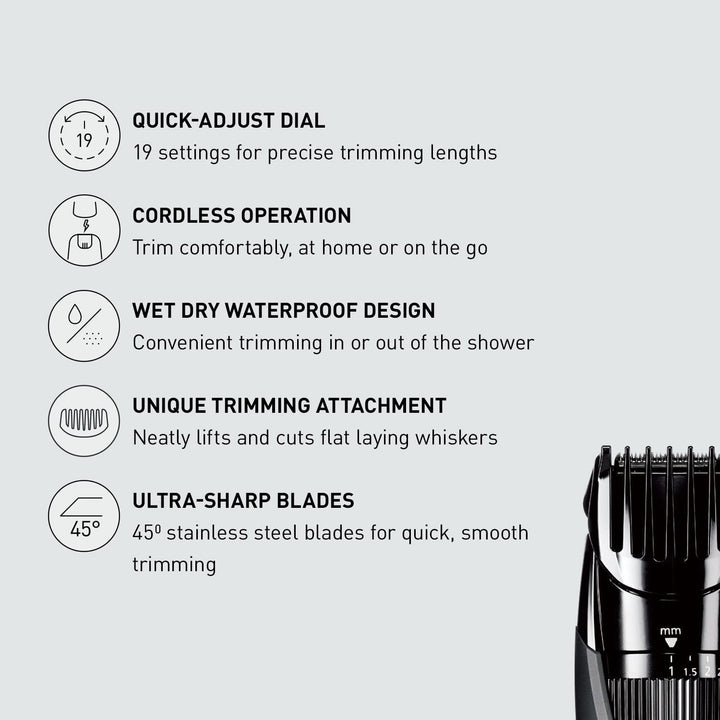 19

QUICK-ADJUST DIAL
19 settings for precise trimming lengths

CORDLESS OPERATION
Trim comfortably, at home or on the go

WET DRY WATERPROOF DESIGN
Convenient trimming in or out of the shower

UNIQUE TRIMMING ATTACHMENT
Neatly lifts and cuts flat laying whiskers

45°

ULTRA-SHARP BLADES
45º stainless steel blades for quick, smooth trimming

mm
1 1.5 2