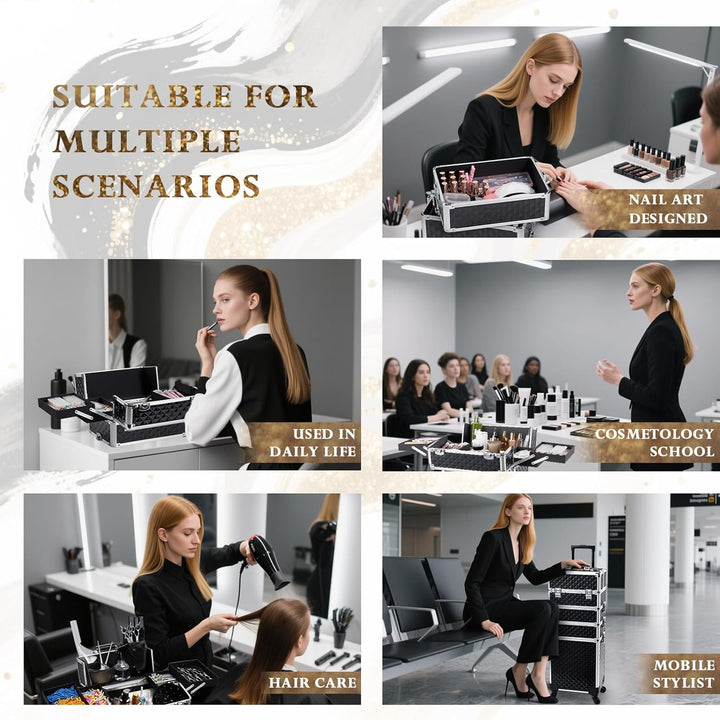 SUITABLE FOR MULTIPLE SCENARIOS

NAIL ART DESIGNED

USED IN DAILY LIFE

COSMETOLOGY SCHOOL

HAIR CARE

MOBILE STYLIST