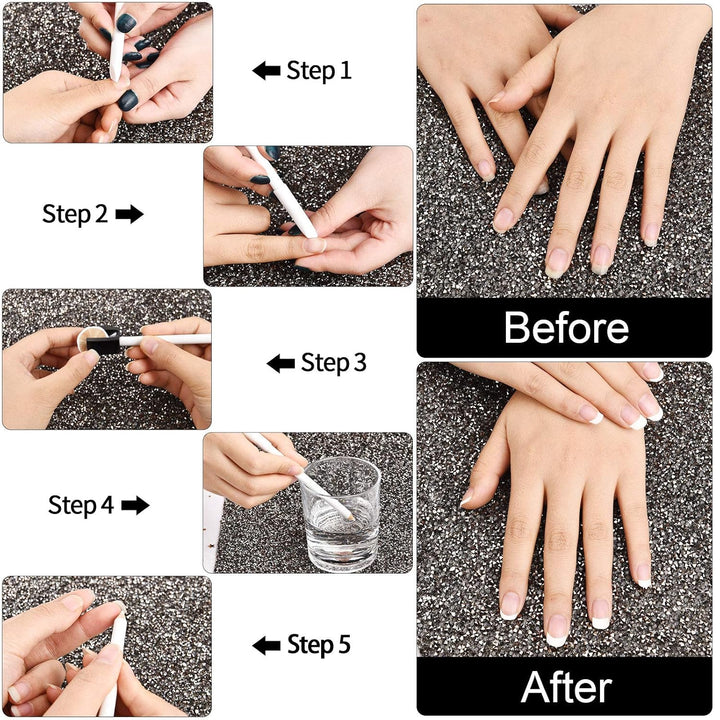 Step 1

Step 2

Step 3

Step 4

Step 5

Before

After