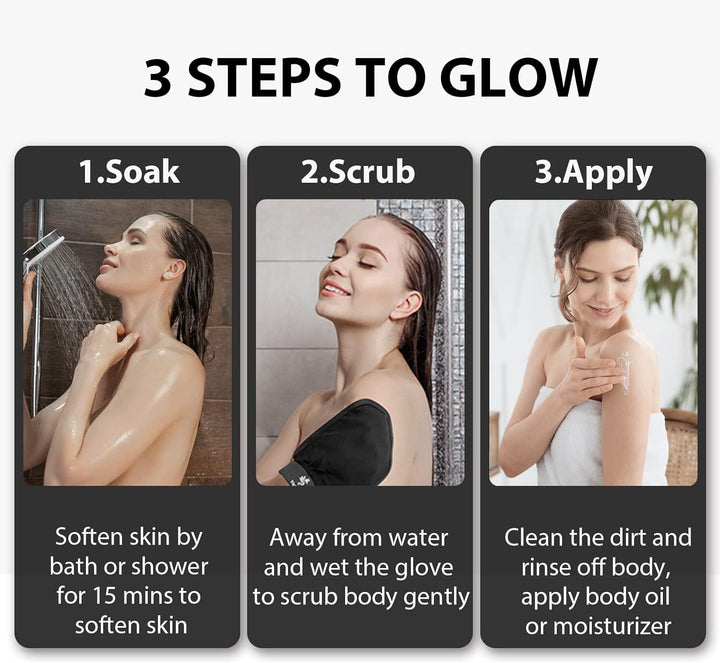 3 STEPS TO GLOW

1.Soak

Soften skin by bath or shower for 15 mins to soften skin

2.Scrub

Away from water and wet the glove to scrub body gently

3.Apply

Clean the dirt and rinse off body, apply body oil or moisturizer