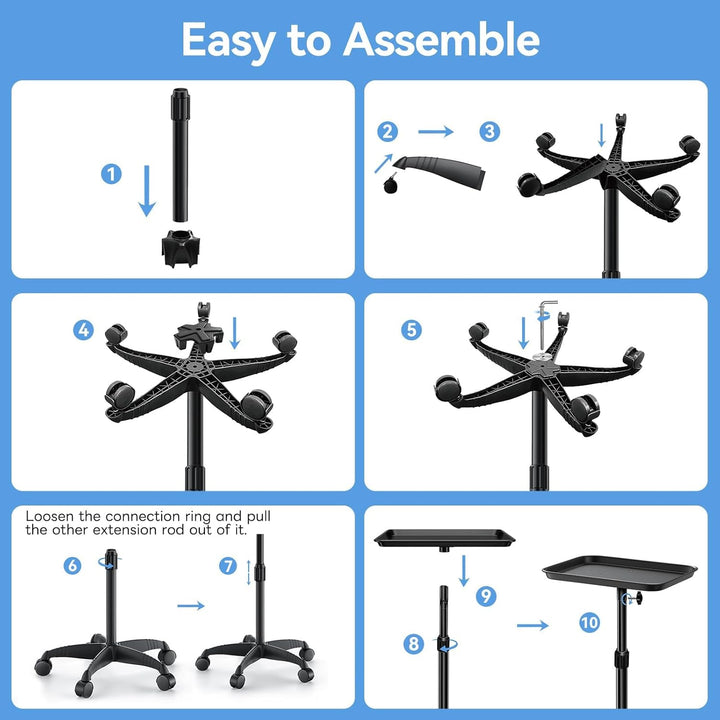 Easy to Assemble

1

2

3

4

5

Loosen the connection ring and pull the other extension rod out of it.

6

7

9

8

10