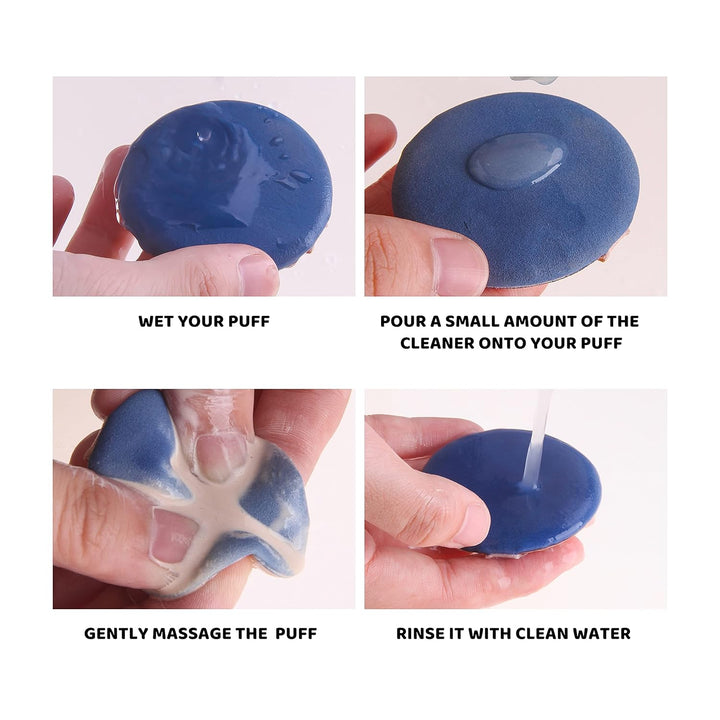 WET YOUR PUFF

POUR A SMALL AMOUNT OF THE CLEANER ONTO YOUR PUFF

GENTLY MASSAGE THE  PUFF

RINSE IT WITH CLEAN WATER