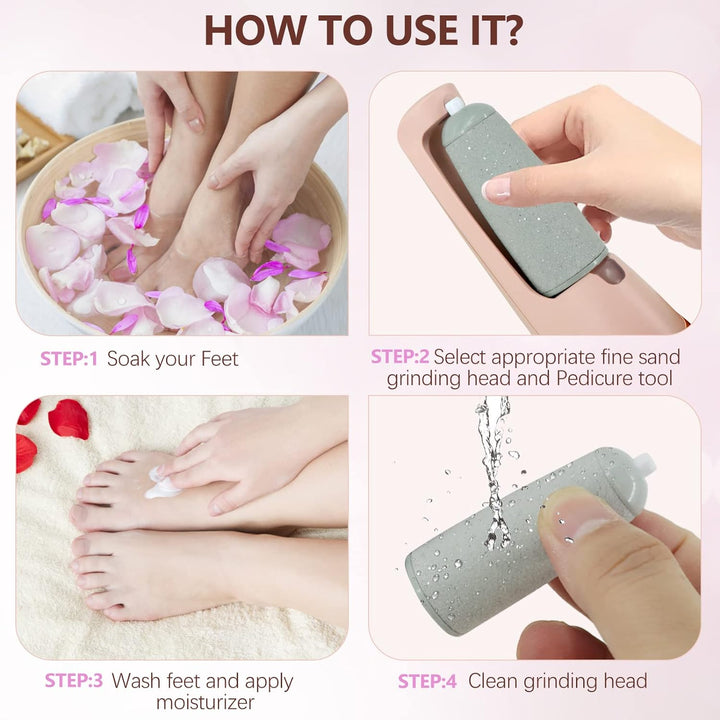 HOW TO USE IT?

STEP:1 Soak your Feet

STEP:2 Select appropriate fine sand grinding head and Pedicure tool

STEP:3 Wash feet and apply moisturizer

STEP:4 Clean grinding head