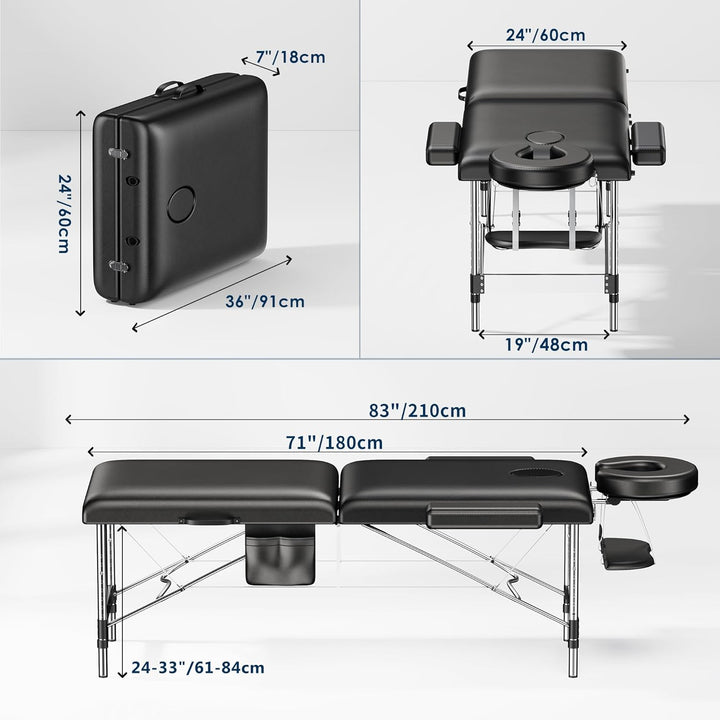 7"/18cm

24"/60cm

36"/91cm

24"/60cm

19"/48cm

83"/210cm

71"/180cm

24-33"/61-84cm