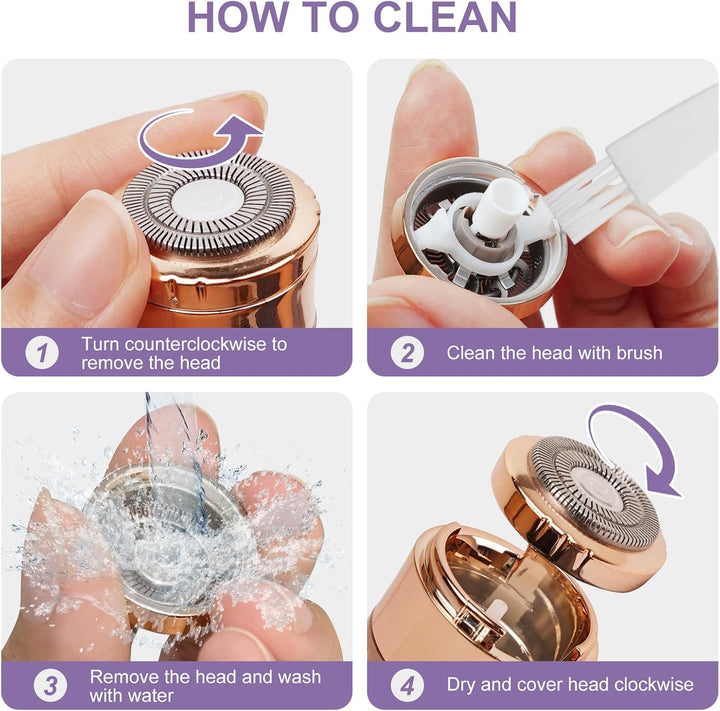 HOW TO CLEAN

1 Turn counterclockwise to remove the head

2 Clean the head with brush

3 Remove the head and wash with water

4 Dry and cover head clockwise