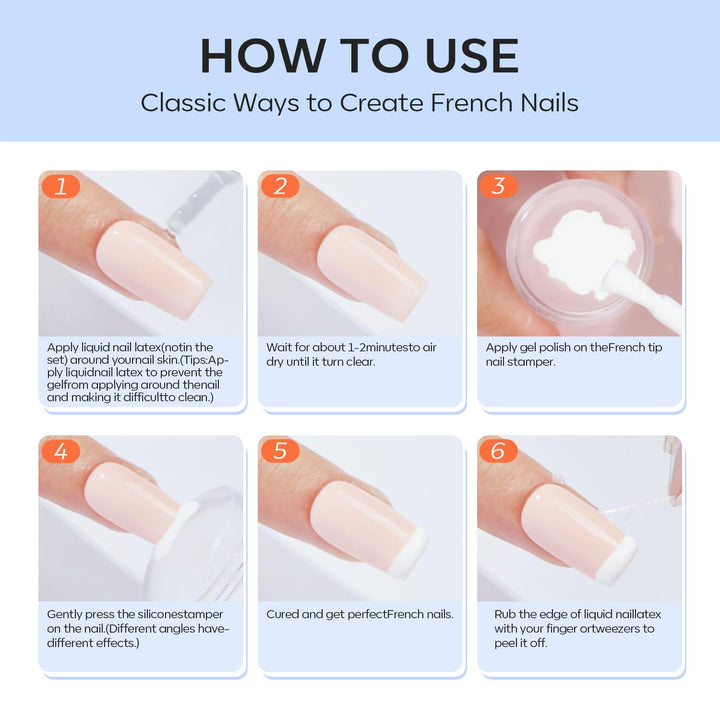 HOW TO USE
Classic Ways to Create French Nails

1
Apply liquid nail latex(notin the set) around yournail skin.(Tips:Apply liquidnail latex to prevent the gelfrom applying around thenail and making it difficultto clean.)

2
Wait for about 1-2minutesto air dry until it turn clear.

3
Apply gel polish on theFrench tip nail stamper.

4
Gently press the siliconestamper on the nail.(Different angles have-different effects.)

5
Cured and get perfectFrench nails.

6
Rub the edge of liquid naillatex with your finger ortweezers to peel it off.