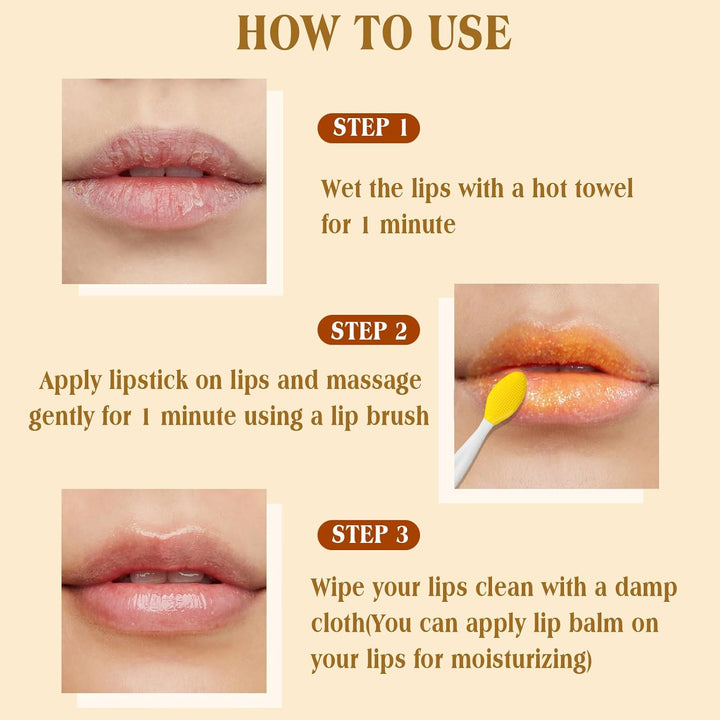 HOW TO USE

STEP 1

Wet the lips with a hot towel for 1 minute

STEP 2

Apply lipstick on lips and massage gently for 1 minute using a lip brush

STEP 3

Wipe your lips clean with a damp cloth(You can apply lip balm on your lips for moisturizing)